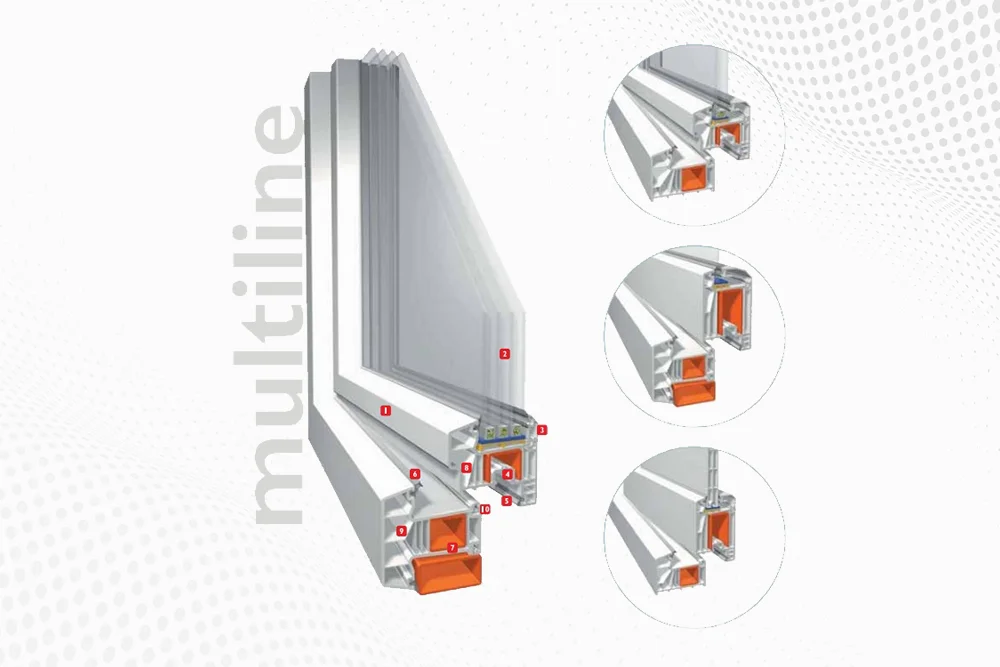 multiline

1
2
3
4
5
6
7
8
9
10